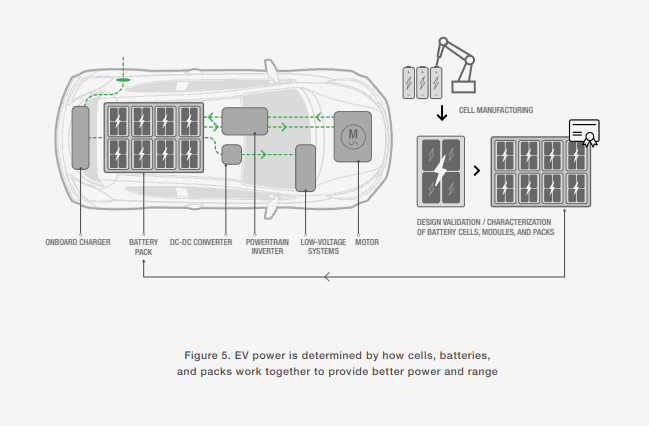 M

CELL MANUFACTURING

DESIGN VALIDATION / CHARACTERIZATION OF BATTERY CELLS, MODULES, AND PACKS

ONBOARD CHARGER

BATTERY PACK

DC-DC CONVERTER

POWERTRAIN INVERTER

LOW-VOLTAGE SYSTEMS

MOTOR

Figure 5. EV power is determined by how cells, batteries, and packs work together to provide better power and range