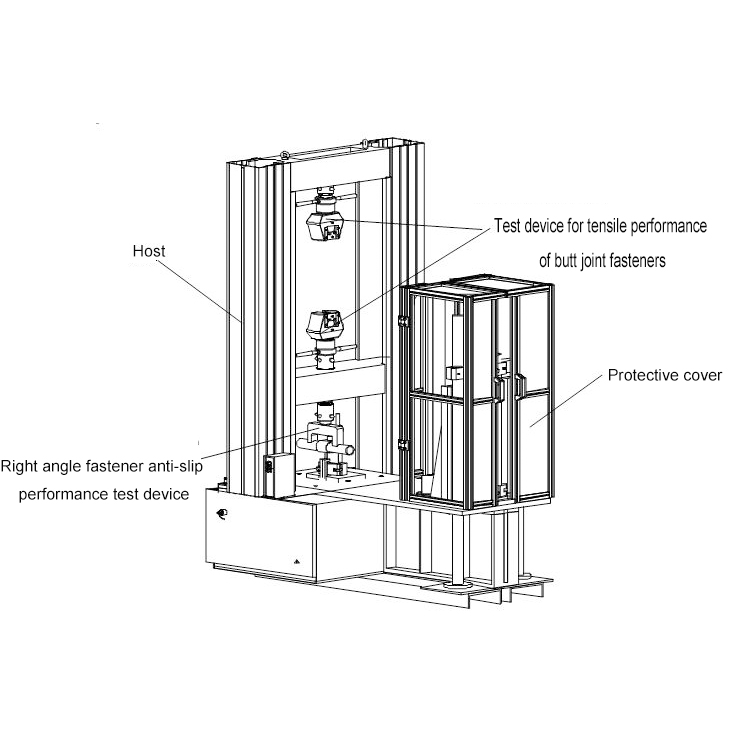 Host

Test device for tensile performance of butt joint fasteners

Protective cover

Right angle fastener anti-slip performance test device