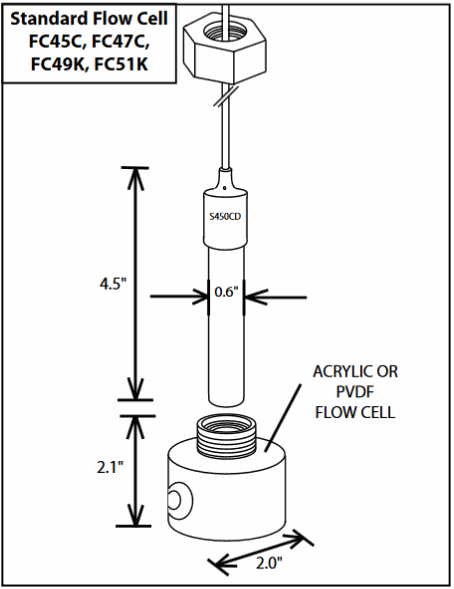 Standard Flow Cell
FC45C, FC47C,
FC49K, FC51K

S450CD

4.5"

0.6"

ACRYLIC OR
PVDF
FLOW CELL

2.1"

2.0"